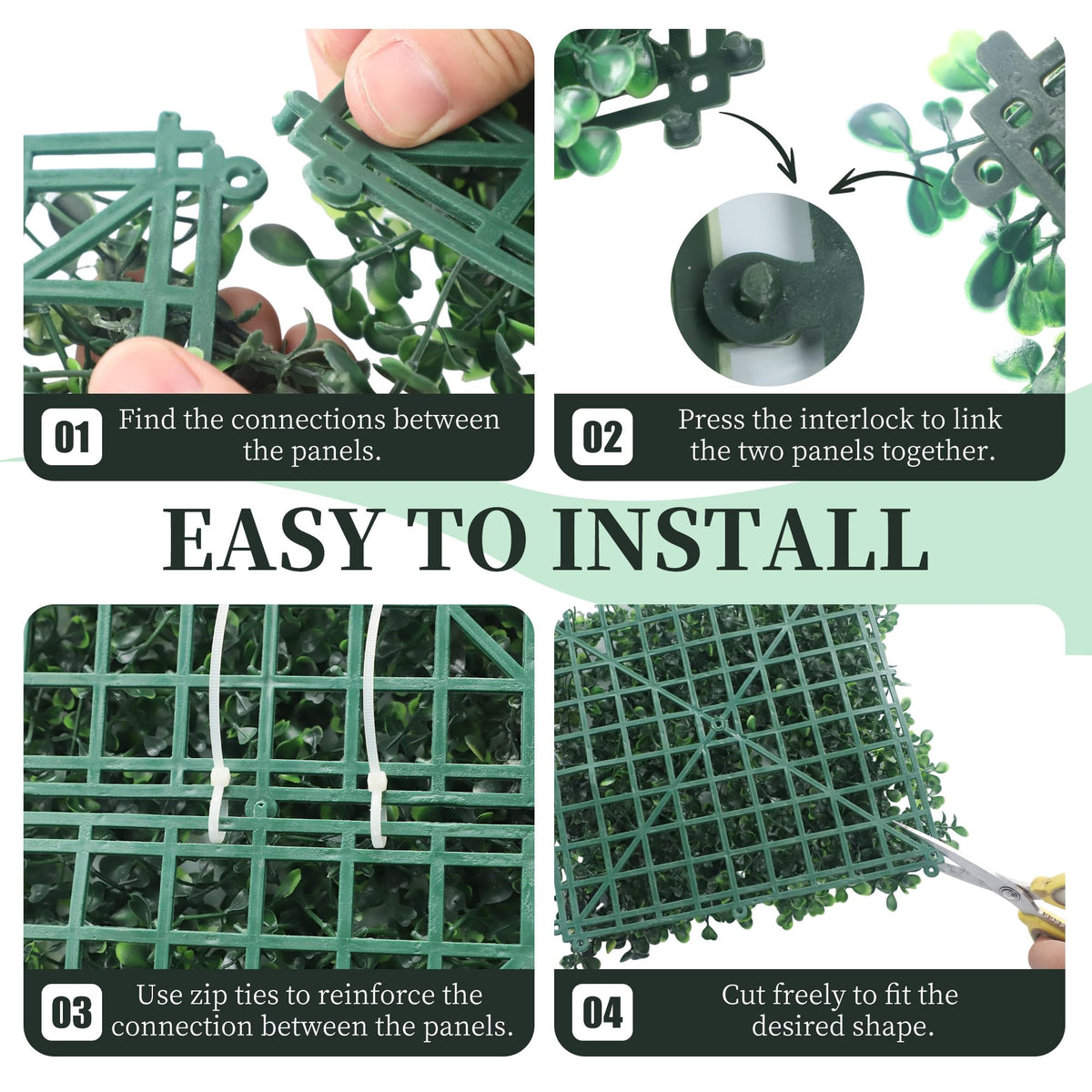 01 Find the connections between the panels.

02 Press the interlock to link the two panels together.

EASY TO INSTALL

03 Use zip ties to reinforce the connection between the panels.

04 Cut freely to fit the desired shape.